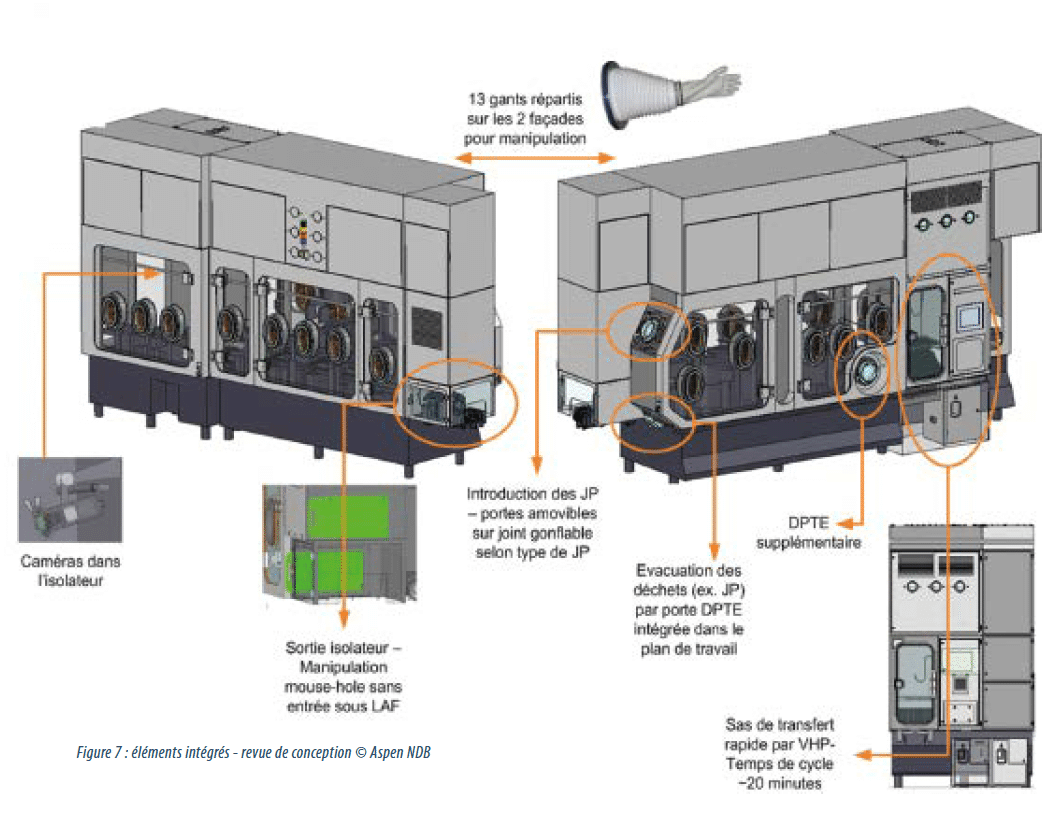 13 gants répartis sur les 2 façades pour manipulation

Caméras dans l'isolateur

Sortie isolateur – Manipulation mouse-hole sans entrée sous LAF

Introduction des JP – portes amovibles sur joint gonflable selon type de JP

Evacuation des déchets (ex. JP) par porte DPTE intégrée dans le plan de travail

DPTE supplémentaire

Sas de transfert rapide par VHP- Temps de cycle ~20 minutes

Figure 7 : éléments intégrés - revue de conception © Aspen NDB